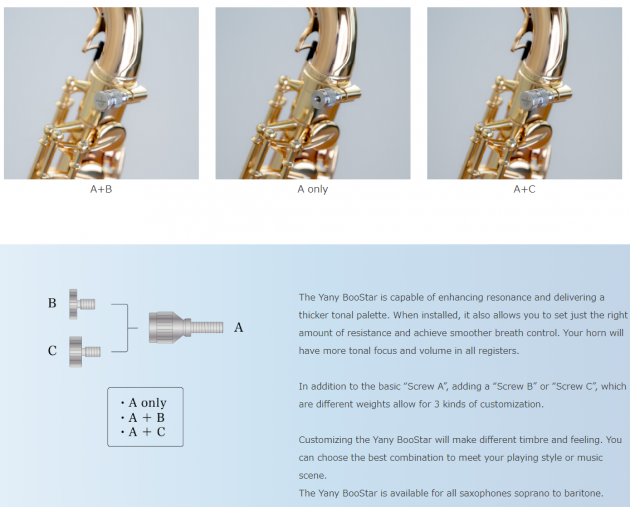 A+B

A only

A+C

B

C

A

・A only
・A + B
・A + C

The Yany BooStar is capable of enhancing resonance and delivering a thicker tonal palette. When installed, it also allows you to set just the right amount of resistance and achieve smoother breath control. Your horn will have more tonal focus and volume in all registers.

In addition to the basic "Screw A", adding a "Screw B" or "Screw C", which are different weights allow for 3 kinds of customization.

Customizing the Yany BooStar will make different timbre and feeling. You can choose the best combination to meet your playing style or music scene.
The Yany BooStar is available for all saxophones soprano to baritone.